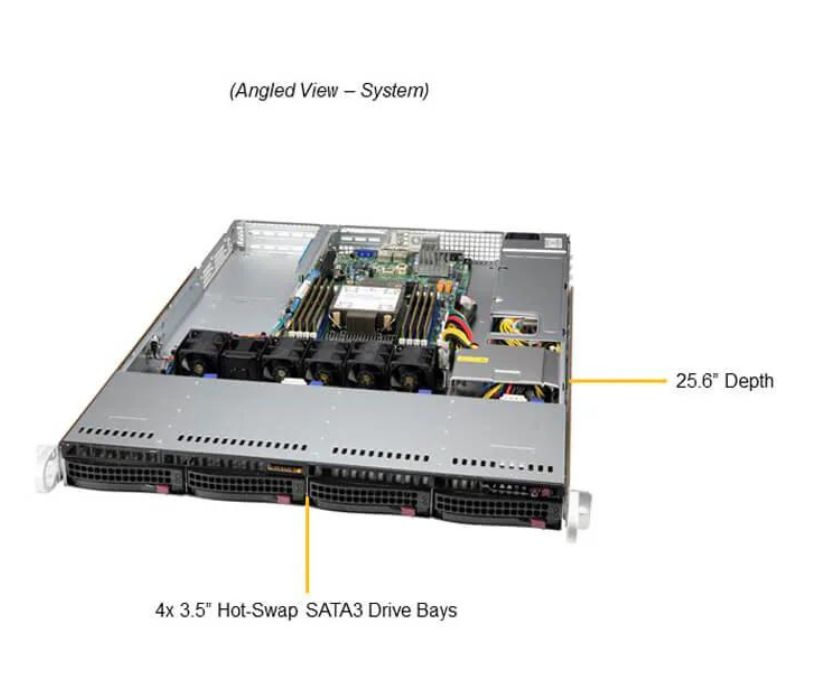 (Angled View – System)

25.6" Depth

4x 3.5" Hot-Swap SATA3 Drive Bays