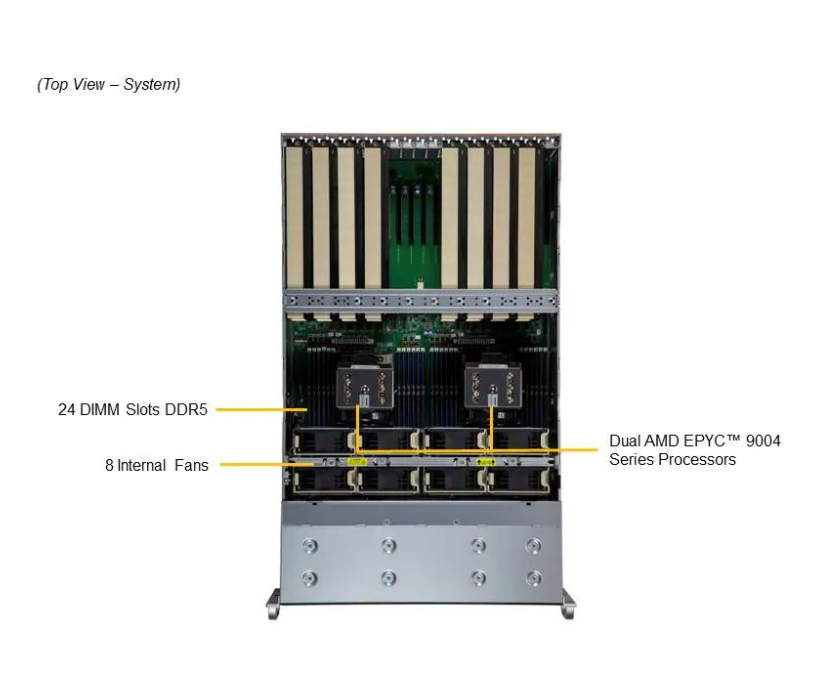 (Top View – System)

24 DIMM Slots DDR5

8 Internal Fans

Dual AMD EPYC™ 9004 Series Processors