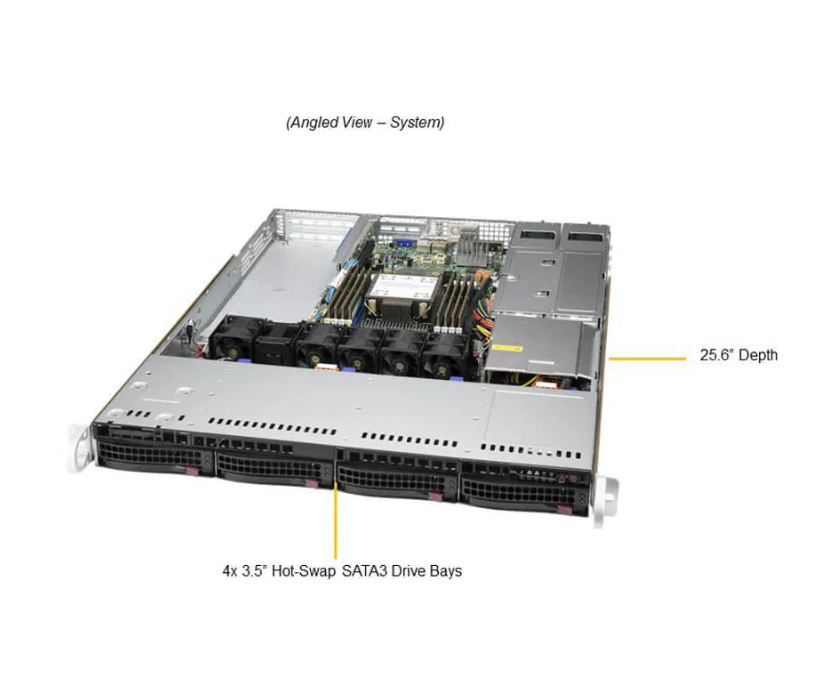 (Angled View – System)

25.6" Depth

4x 3.5" Hot-Swap SATA3 Drive Bays