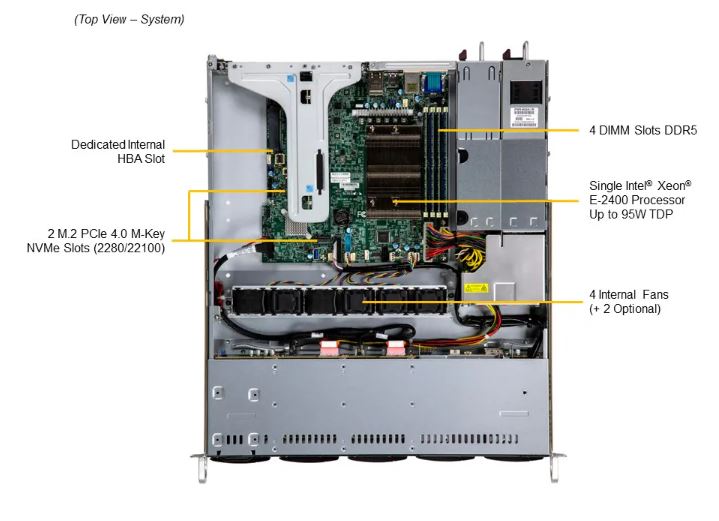 (Top View – System)

Dedicated Internal HBA Slot

2 M.2 PCIe 4.0 M-Key NVMe Slots (2280/22100)

4 DIMM Slots DDR5

Single Intel® Xeon® E-2400 Processor Up to 95W TDP

4 Internal Fans (+ 2 Optional)