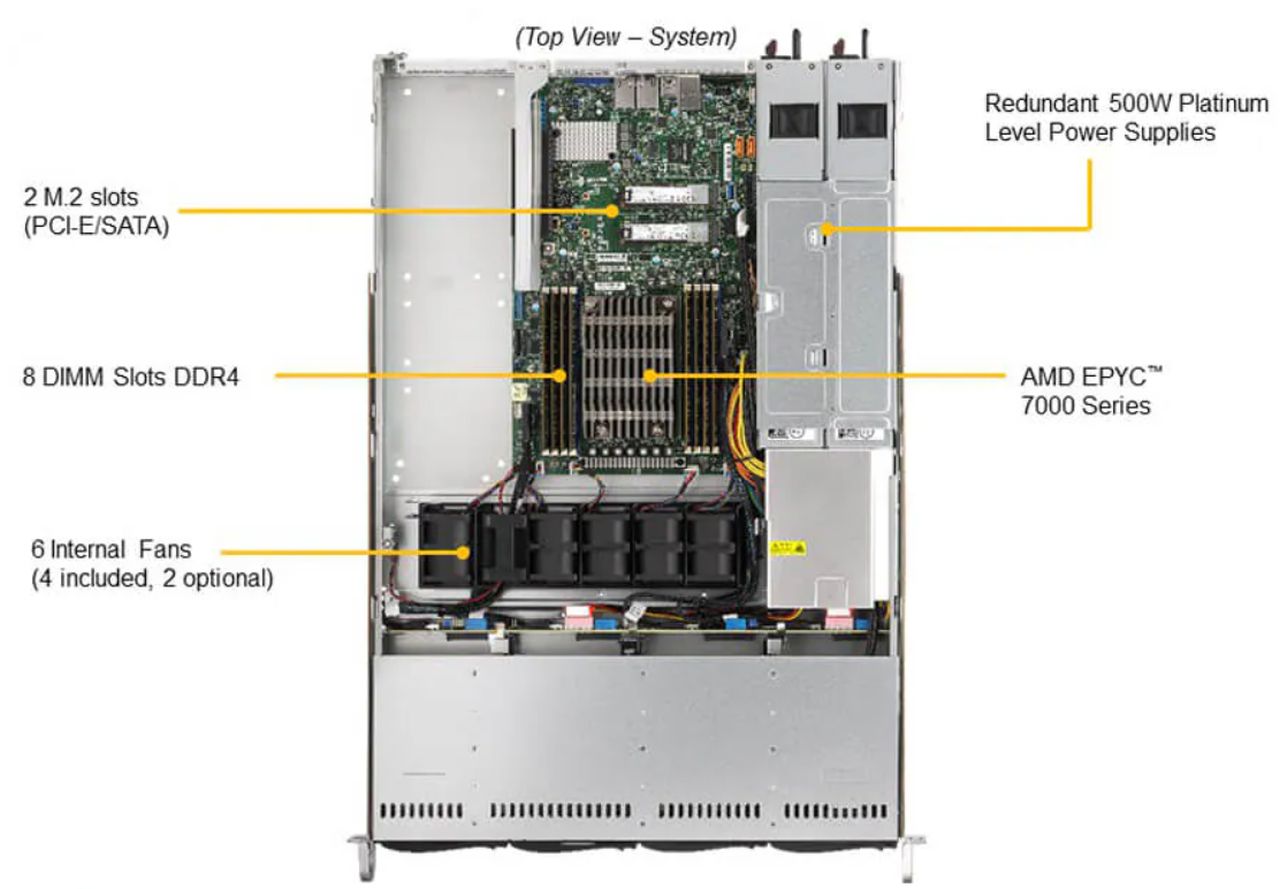 (Top View – System)

Redundant 500W Platinum Level Power Supplies

2 M.2 slots (PCI-E/SATA)

8 DIMM Slots DDR4

AMD EPYC™ 7000 Series

6 Internal Fans (4 included, 2 optional)